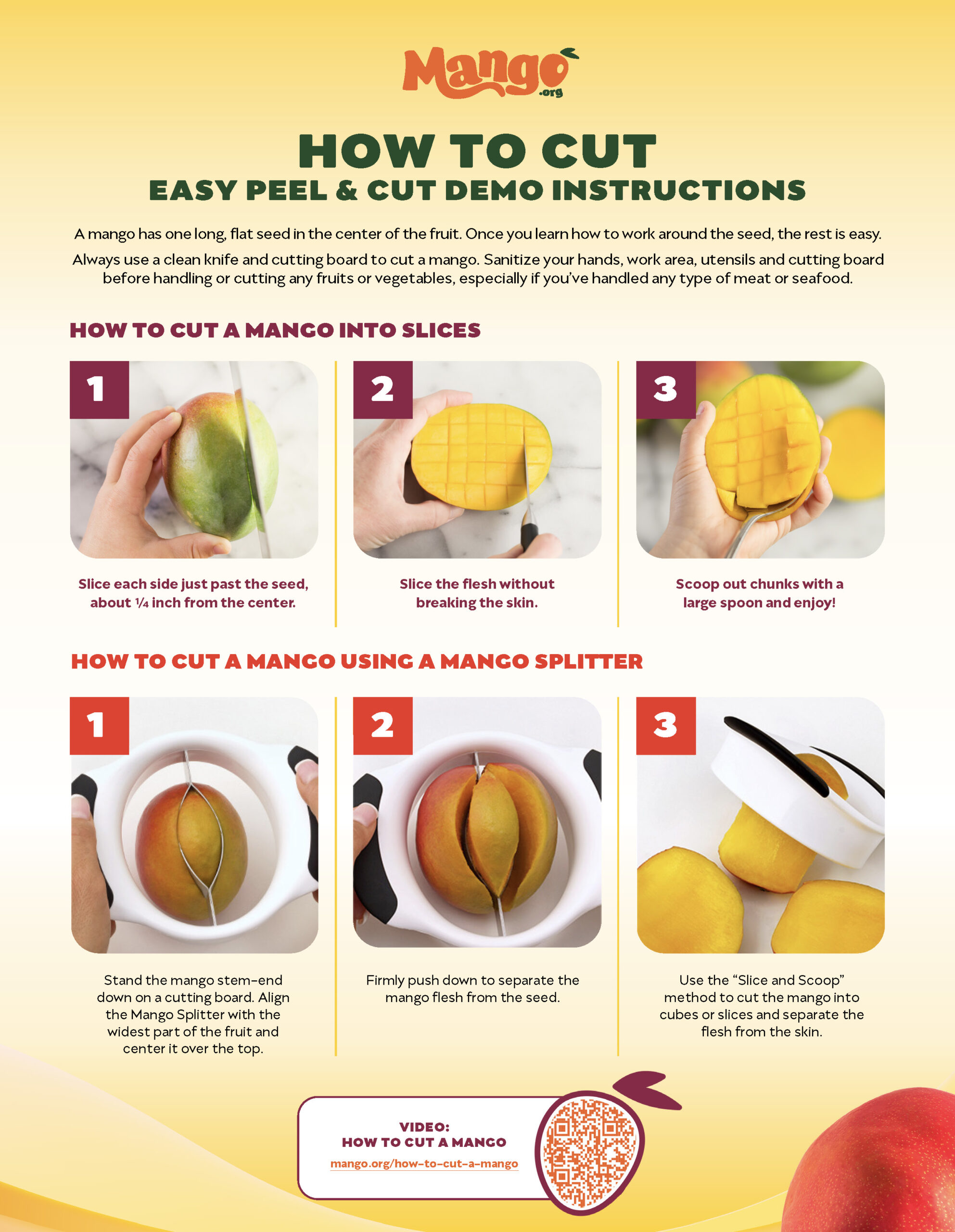 Mango .org

HOW TO CUT
EASY PEEL & CUT DEMO INSTRUCTIONS

A mango has one long, flat seed in the center of the fruit. Once you learn how to work around the seed, the rest is easy.

Always use a clean knife and cutting board to cut a mango. Sanitize your hands, work area, utensils and cutting board before handling or cutting any fruits or vegetables, especially if you've handled any type of meat or seafood.

HOW TO CUT A MANGO INTO SLICES

1

Slice each side just past the seed, about ¼ inch from the center.

2

Slice the flesh without breaking the skin.

3

Scoop out chunks with a large spoon and enjoy!

HOW TO CUT A MANGO USING A MANGO SPLITTER

1

Stand the mango stem-end down on a cutting board. Align the Mango Splitter with the widest part of the fruit and center it over the top.

2

Firmly push down to separate the mango flesh from the seed.

3

Use the "Slice and Scoop" method to cut the mango into cubes or slices and separate the flesh from the skin.

VIDEO:
HOW TO CUT A MANGO
mango.org/how-to-cut-a-mango