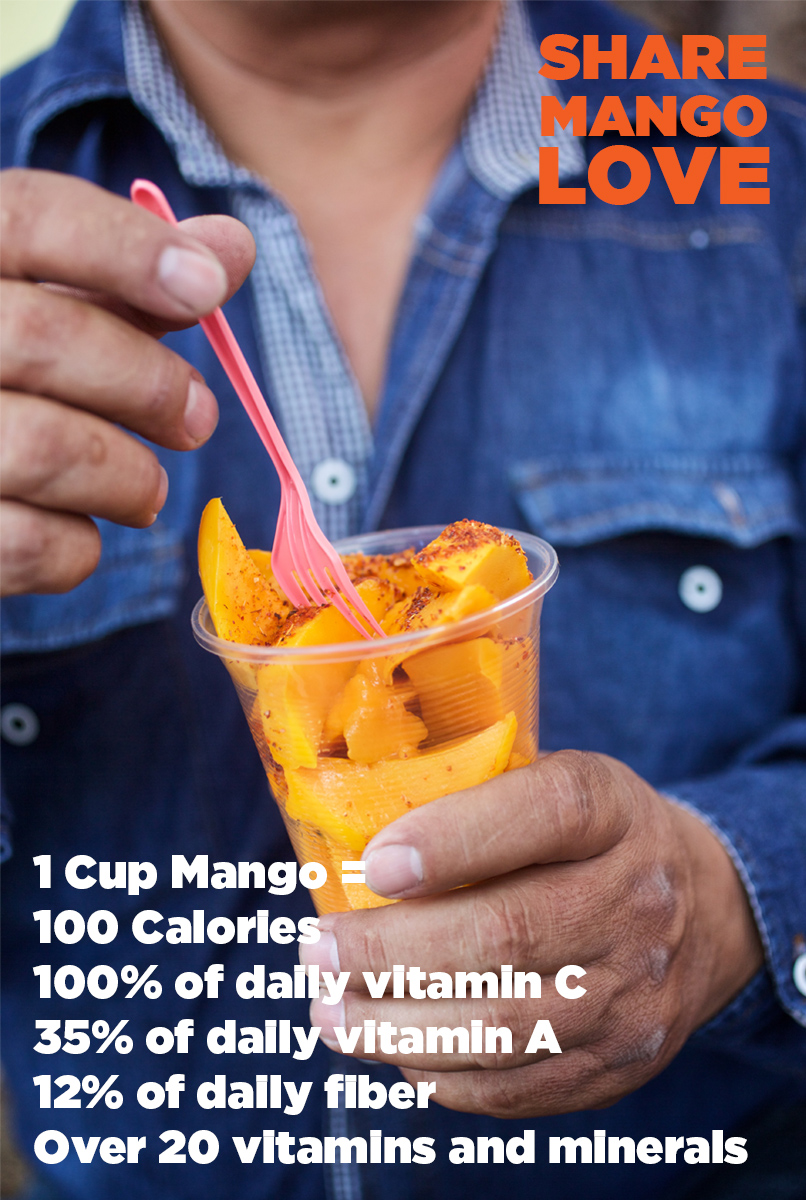 SHARE
MANGO
LOVE

1 Cup Mango =
100 Calories
100% of daily vitamin C
35% of daily vitamin A
12% of daily fiber
Over 20 vitamins and minerals